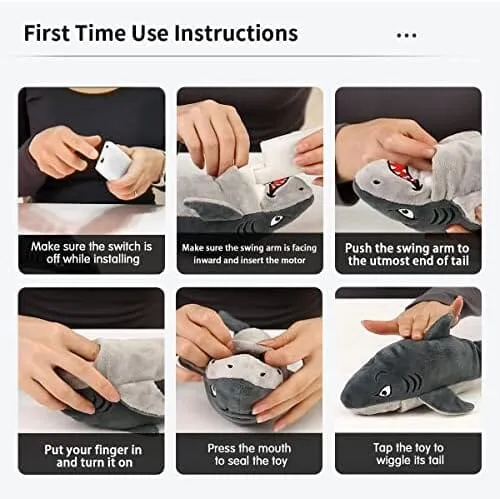 First Time Use Instructions

...

Make sure the switch is off while installing

Make sure the swing arm is facing inward and insert the motor

Push the swing arm to the utmost end of tail

Put your finger in and turn it on

Press the mouth to seal the toy

Tap the toy to wiggle its tail