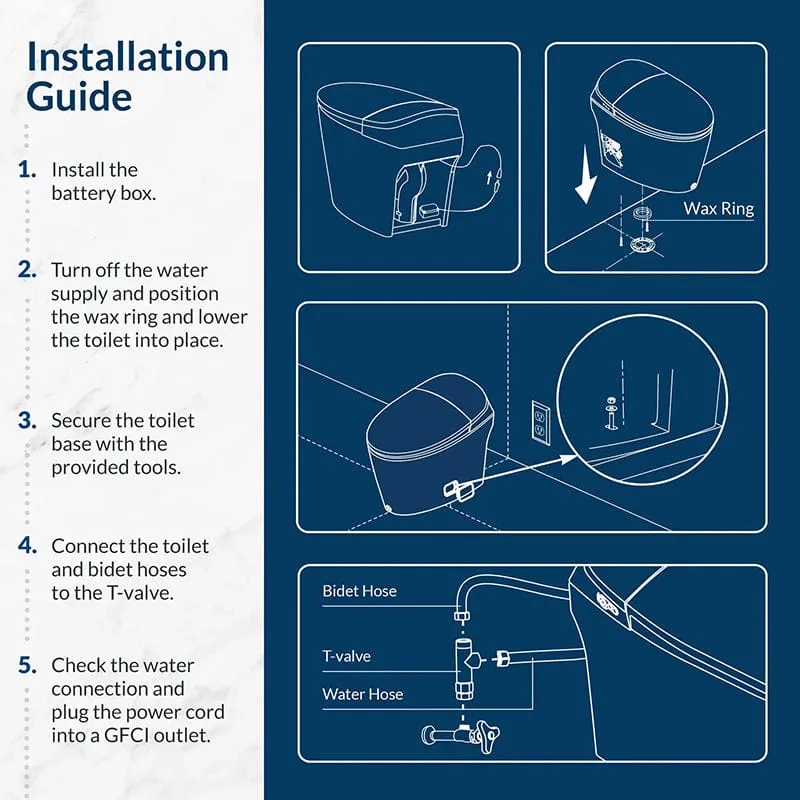 Installation Guide

1. Install the battery box.

2. Turn off the water supply and position the wax ring and lower the toilet into place.

3. Secure the toilet base with the provided tools.

4. Connect the toilet and bidet hoses to the T-valve.

5. Check the water connection and plug the power cord into a GFCI outlet.

Wax Ring

Bidet Hose

T-valve

Water Hose